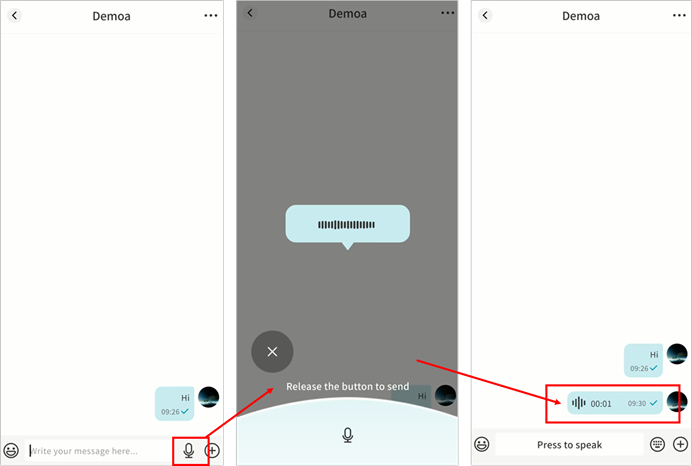 Demoa

Hi
09:26

Write your message here...

Demoa

Release the button to send

Hi

Demoa

Hi
09:26

00:01 09:30

Press to speak